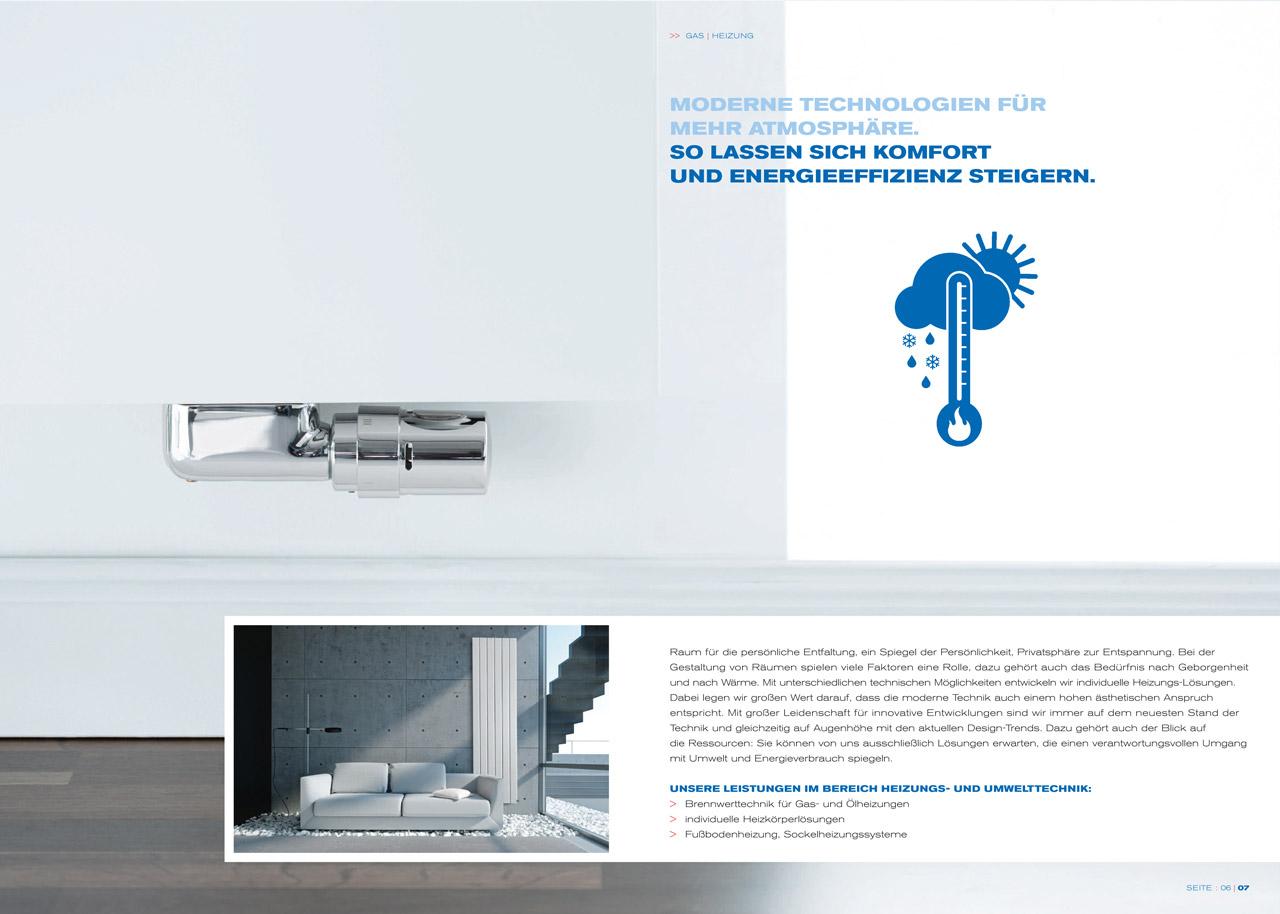 >> GAS | HEIZUNG

MODERNE TECHNOLOGIEN FÜR MEHR ATMOSPHÄRE.
SO LASSEN SICH KOMFORT UND ENERGIEEFFIZIENZ STEIGERN.

Raum für die persönliche Entfaltung, ein Spiegel der Persönlichkeit, Privatsphäre zur Entspannung. Bei der Gestaltung von Räumen spielen viele Faktoren eine Rolle, dazu gehört auch das Bedürfnis nach Geborgenheit und nach Wärme. Mit unterschiedlichen technischen Möglichkeiten entwickeln wir individuelle Heizungs-Lösungen. Dabei legen wir großen Wert darauf, dass die moderne Technik auch einem hohen ästhetischen Anspruch entspricht. Mit großer Leidenschaft für innovative Entwicklungen sind wir immer auf dem neuesten Stand der Technik und gleichzeitig auf Augenhöhe mit den aktuellen Design-Trends. Dazu gehört auch der Blick auf die Ressourcen: Sie können von uns ausschließlich Lösungen erwarten, die einen verantwortungsvollen Umgang mit Umwelt und Energieverbrauch spiegeln.

UNSERE LEISTUNGEN IM BEREICH HEIZUNGS- UND UMWELTTECHNIK:
> Brennwerttechnik für Gas- und Ölheizungen
> individuelle Heizkörperlösungen
> Fußbodenheizung, Sockelheizungssysteme

SEITE : 06 | 07